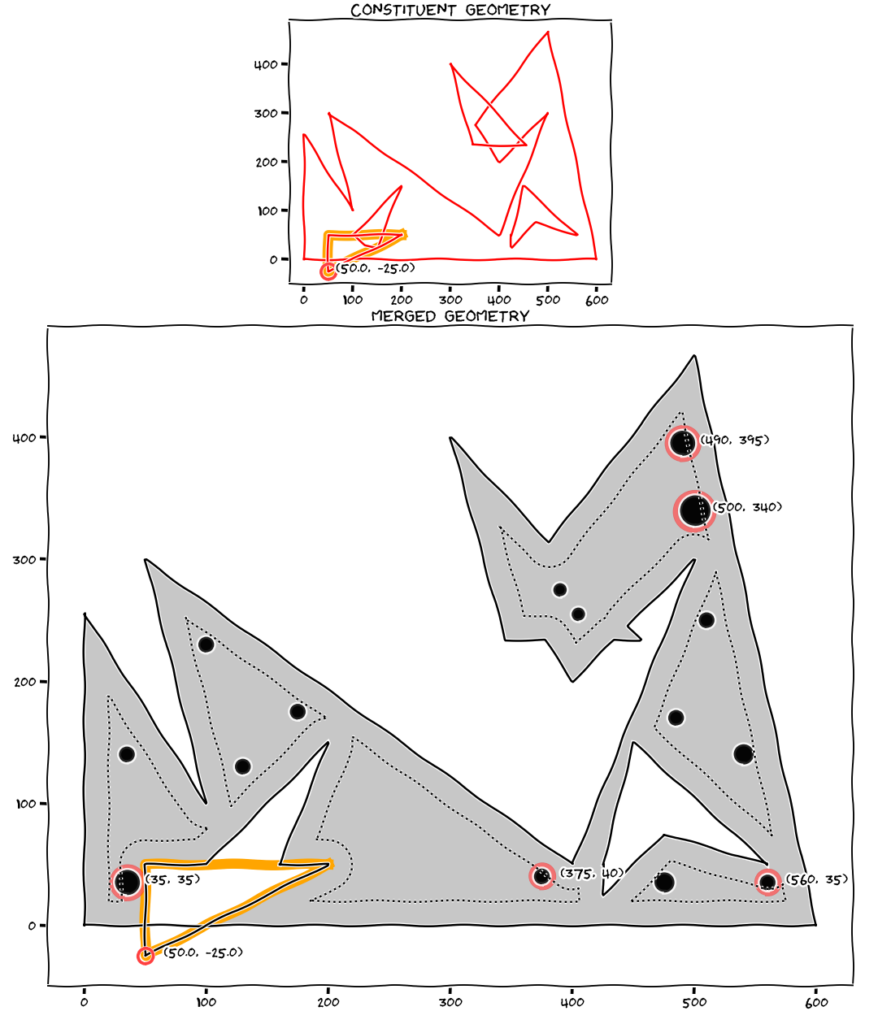 CONSTITUENT GEOMETRY

400
300
200
100
0

(50.0, -25.0)

0 100 200 300 400 500 600

MERGED GEOMETRY

400
300
200
100
0

(490, 395)
(500, 340)
(35, 35)
(375, 40)
(560, 35)
(50.0, -25.0)

0 100 200 300 400 500 600